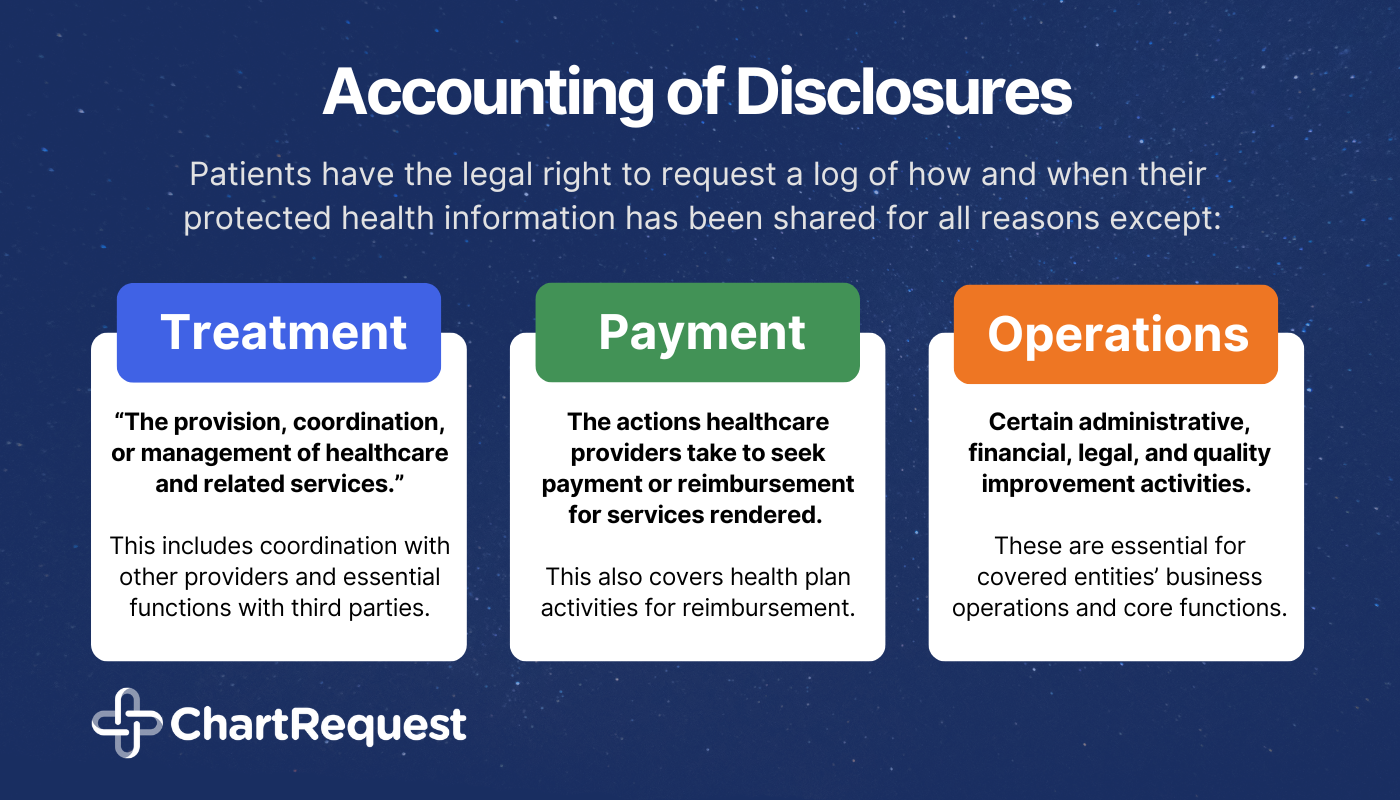 Accounting of Disclosures

Patients have the legal right to request a log of how and when their protected health information has been shared for all reasons except:

Treatment

“The provision, coordination, or management of healthcare and related services.”

This includes coordination with other providers and essential functions with third parties.

Payment

The actions healthcare providers take to seek payment or reimbursement for services rendered.

This also covers health plan activities for reimbursement.

Operations

Certain administrative, financial, legal, and quality improvement activities.

These are essential for covered entities’ business operations and core functions.

ChartRequest